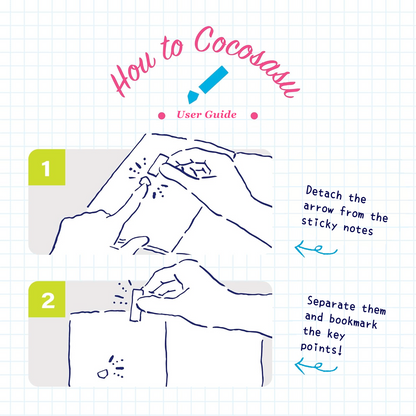 How to Cocosasu

User Guide

1

Detach the arrow from the sticky notes

2

Separate them and bookmark the key points!