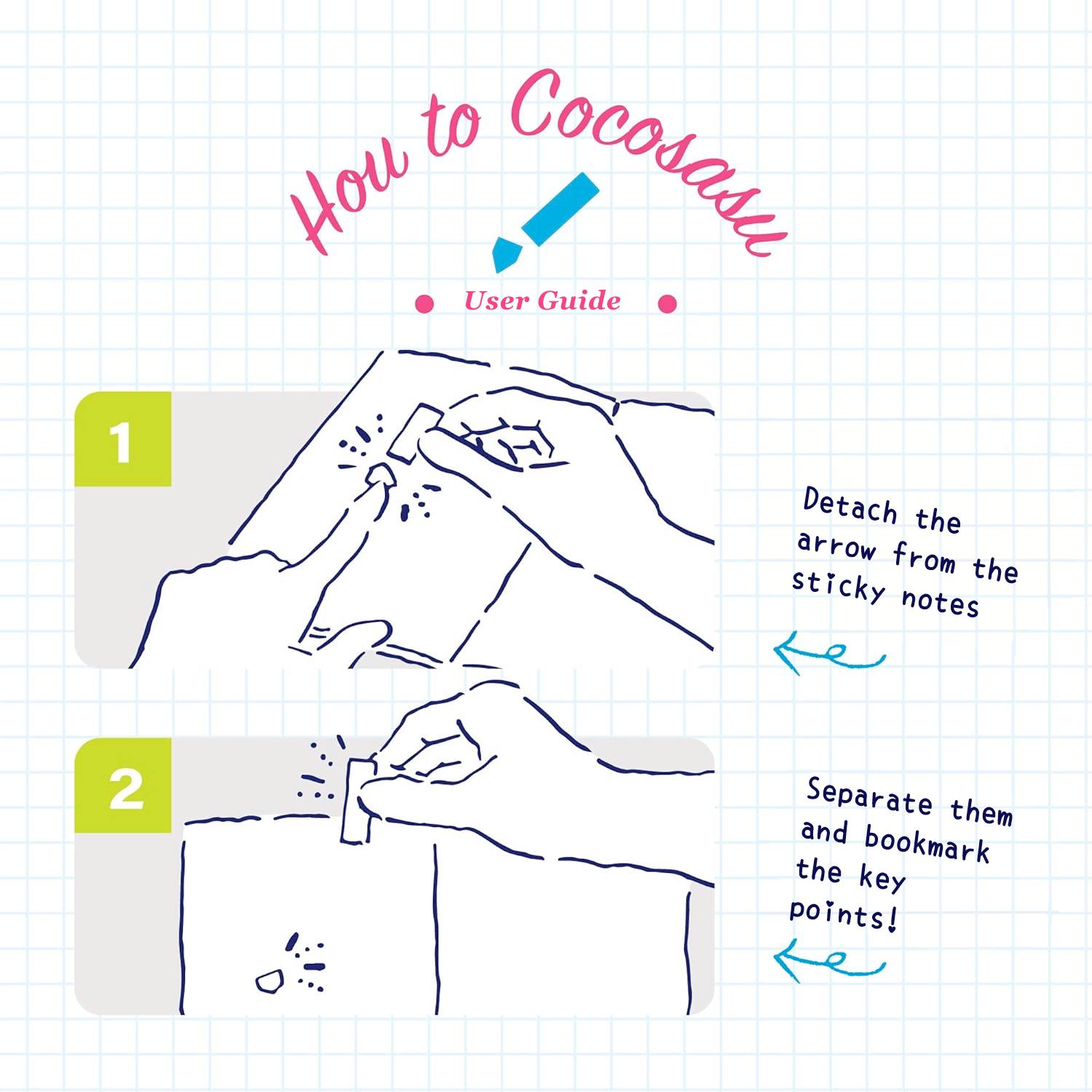 How to Cocosasu

User Guide

1

Detach the arrow from the sticky notes

2

Separate them and bookmark the key points!