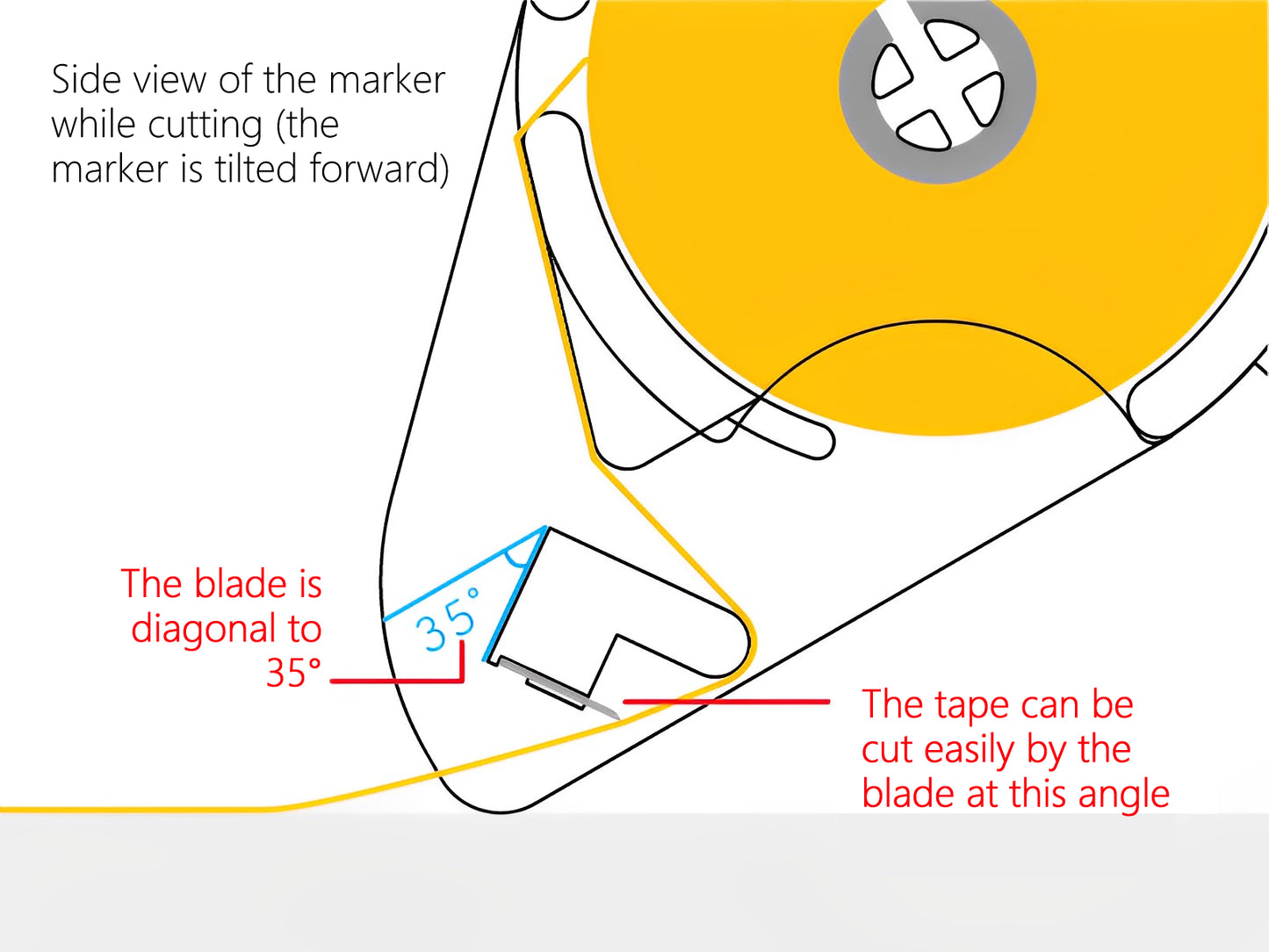 Side view of the marker while cutting (the marker is tilted forward)

The blade is diagonal to 35°

35°

The tape can be cut easily by the blade at this angle