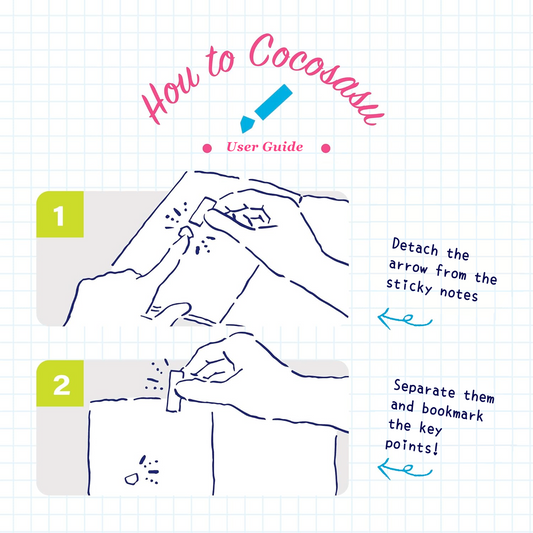 How to Cocosasu

User Guide

1

Detach the arrow from the sticky notes

2

Separate them and bookmark the key points!